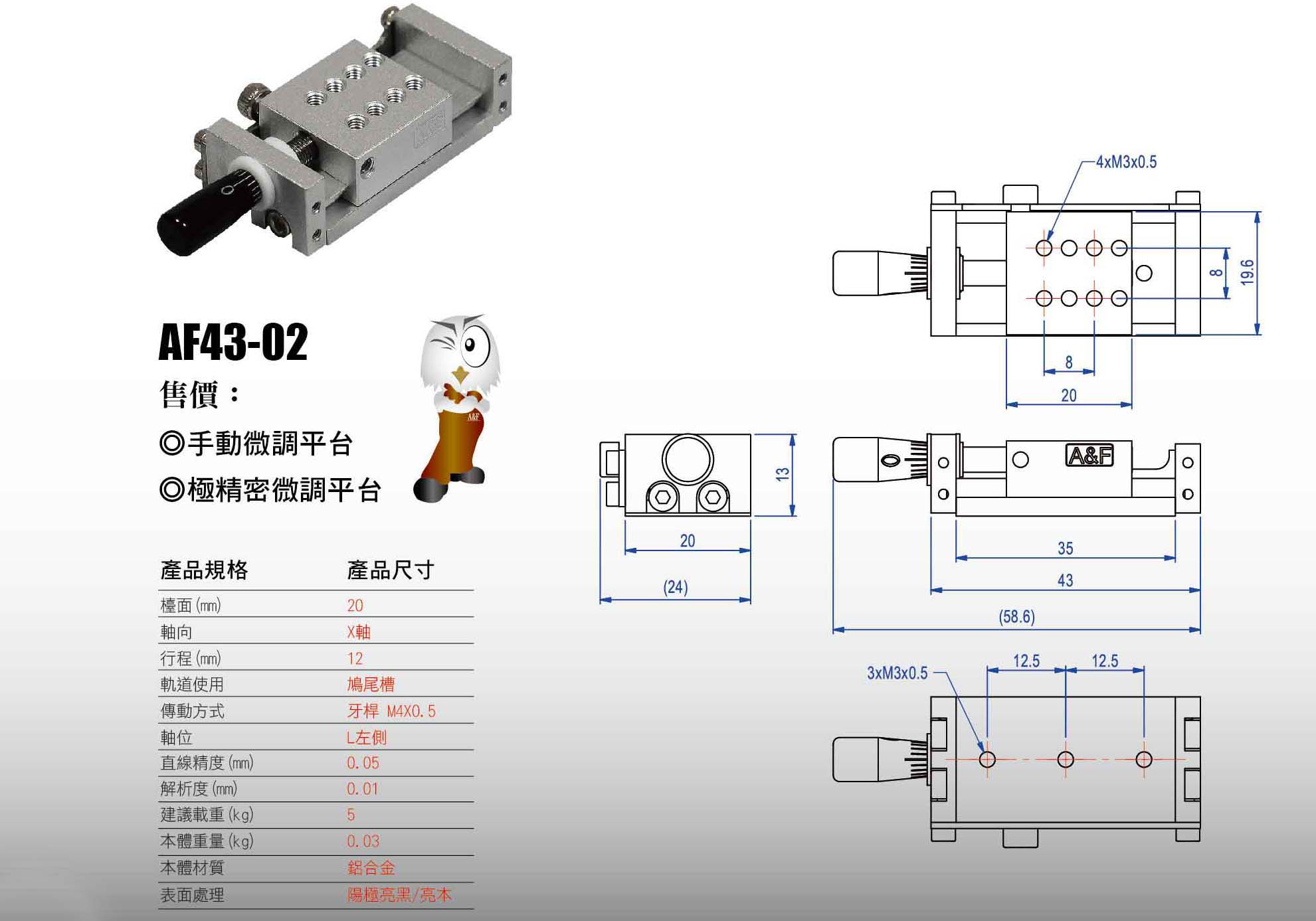 AF43-02

售價：

◎手動微調平台

◎極精密微調平台

A&F

| 產品規格 | 產品尺寸 |
|---|---|
| 檯面 (mm) | 20 |
| 軸向 | X軸 |
| 行程 (mm) | 12 |
| 軌道使用 | 鳩尾槽 |
| 傳動方式 | 牙桿 M4X0.5 |
| 軸位 | L左側 |
| 直線精度 (mm) | 0.05 |
| 解析度 (mm) | 0.01 |
| 建議載重 (kg) | 5 |
| 本體重量 (kg) | 0.03 |
| 本體材質 | 鋁合金 |
| 表面處理 | 陽極亮黑/亮本 |

4xM3x0.5

8

19.6

8

20

13

20

(24)

A&F

35

43

(58.6)

3xM3x0.5

12.5

12.5