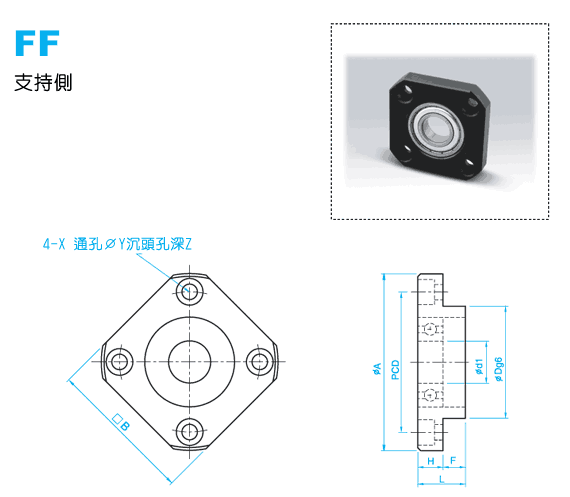 FF
支持側

4-X 通孔⌀Y沉頭孔深Z

□B

⌀A
PCD
⌀d1
⌀Dg6
H
F
L